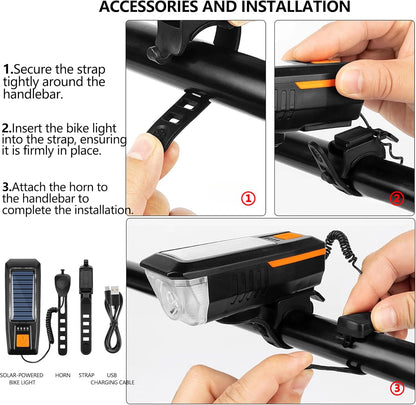 ACCESSORIES AND INSTALLATION

1.Secure the strap tightly around the handlebar.

2.Insert the bike light into the strap, ensuring it is firmly in place.

3.Attach the horn to the handlebar to complete the installation.

①

②

③

SOLAR-POWERED BIKE LIGHT

HORN

STRAP

USB CHARGING CABLE