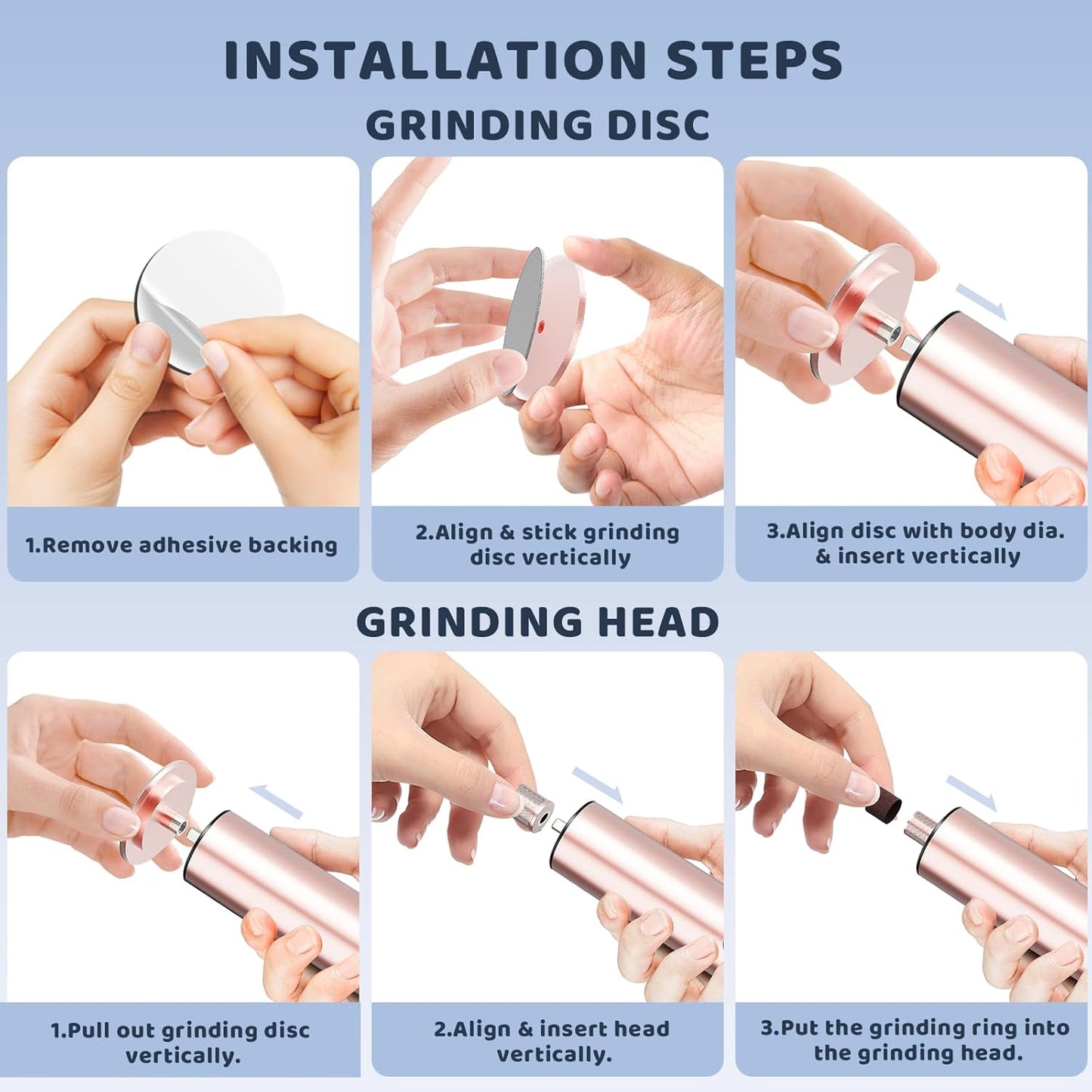 INSTALLATION STEPS

GRINDING DISC

1.Remove adhesive backing

2.Align & stick grinding disc vertically

3.Align disc with body dia. & insert vertically

GRINDING HEAD

1.Pull out grinding disc vertically.

2.Align & insert head vertically.

3.Put the grinding ring into the grinding head.