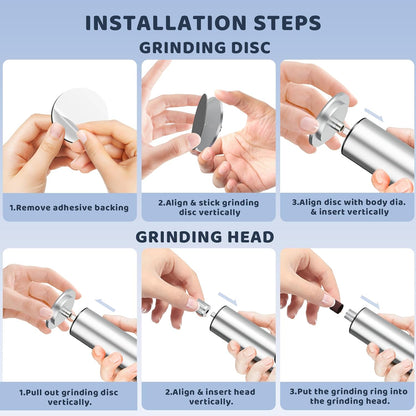 INSTALLATION STEPS
GRINDING DISC

1.Remove adhesive backing

2.Align & stick grinding disc vertically

3.Align disc with body dia. & insert vertically

GRINDING HEAD

1.Pull out grinding disc vertically.

2.Align & insert head vertically.

3.Put the grinding ring into the grinding head.