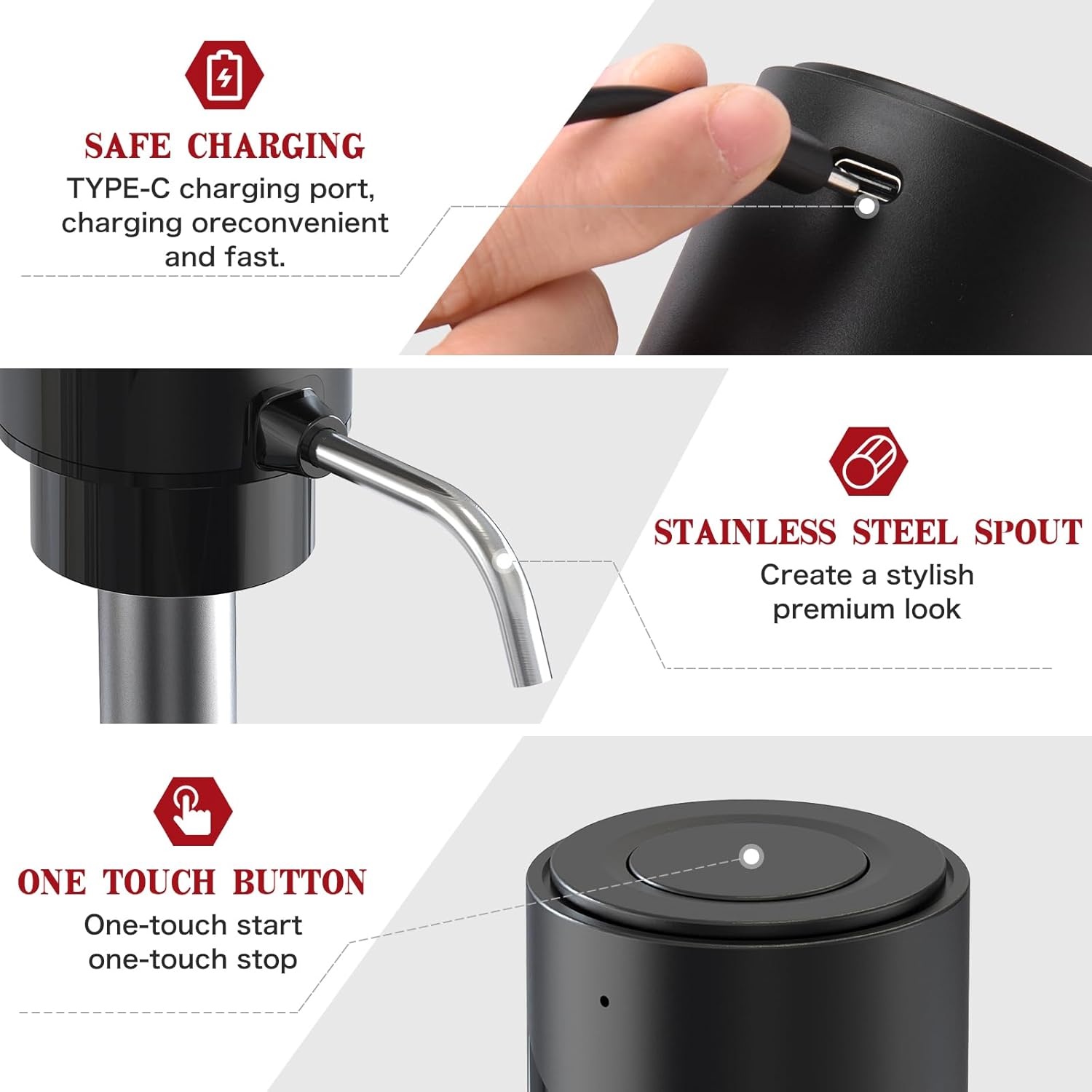 SAFE CHARGING
TYPE-C charging port, charging oreconvenient and fast.

STAINLESS STEEL SPOUT
Create a stylish premium look

ONE TOUCH BUTTON
One-touch start one-touch stop