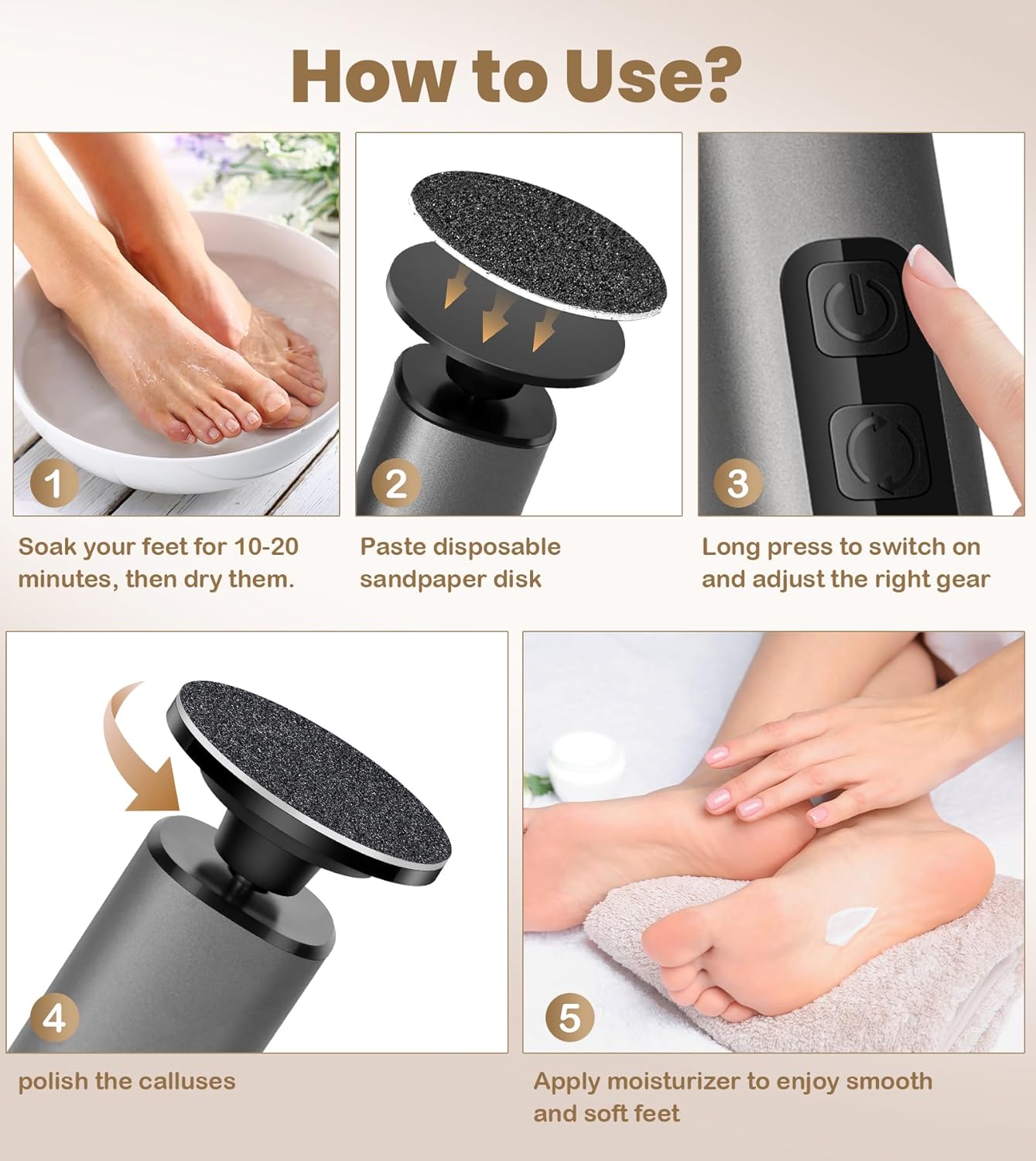 How to Use?

1

Soak your feet for 10-20 minutes, then dry them.

2

Paste disposable sandpaper disk

3

Long press to switch on and adjust the right gear

4

polish the calluses

5

Apply moisturizer to enjoy smooth and soft feet