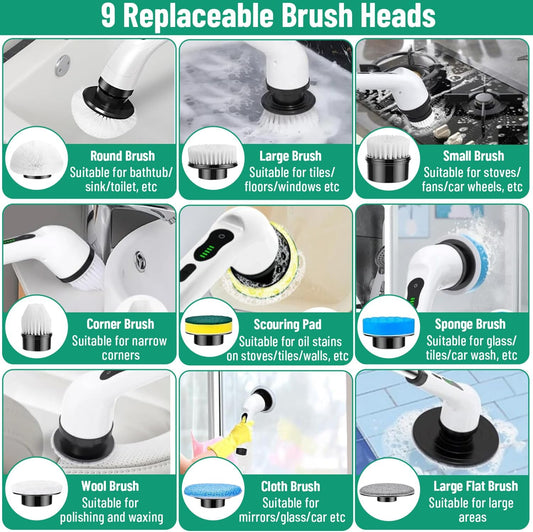 9 Replaceable Brush Heads

Round Brush
Suitable for bathtub/ sink/toilet, etc

Large Brush
Suitable for tiles/ floors/windows etc

Small Brush
Suitable for stoves/ fans/car wheels, etc

Corner Brush
Suitable for narrow corners

Scouring Pad
Suitable for oil stains on stoves/tiles/walls, etc

Sponge Brush
Suitable for glass/ tiles/car wash, etc

Wool Brush
Suitable for polishing and waxing

Cloth Brush
Suitable for mirrors/glass/car etc

Large Flat Brush
Suitable for large areas