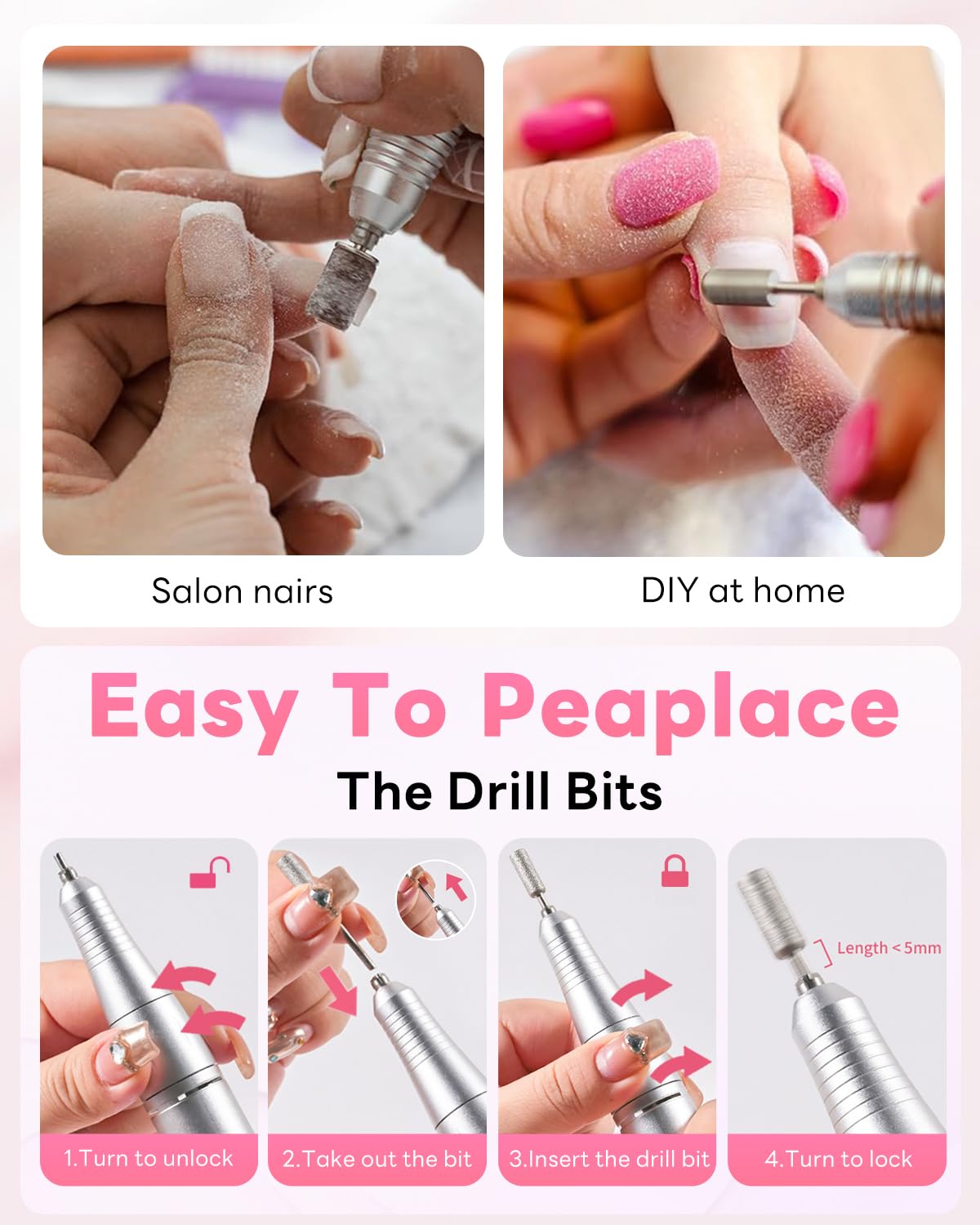 Salon nairs

DIY at home

Easy To Peaplace

The Drill Bits

Length < 5mm

1.Turn to unlock

2.Take out the bit

3.Insert the drill bit

4.Turn to lock