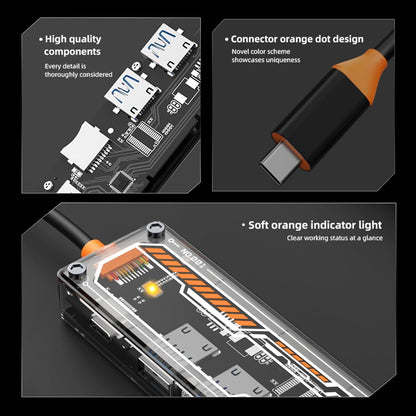 • High quality components
Every detail is thoroughly considered

• Connector orange dot design
Novel color scheme showcases uniqueness

• Soft orange indicator light
Clear working status at a glance

NO.001