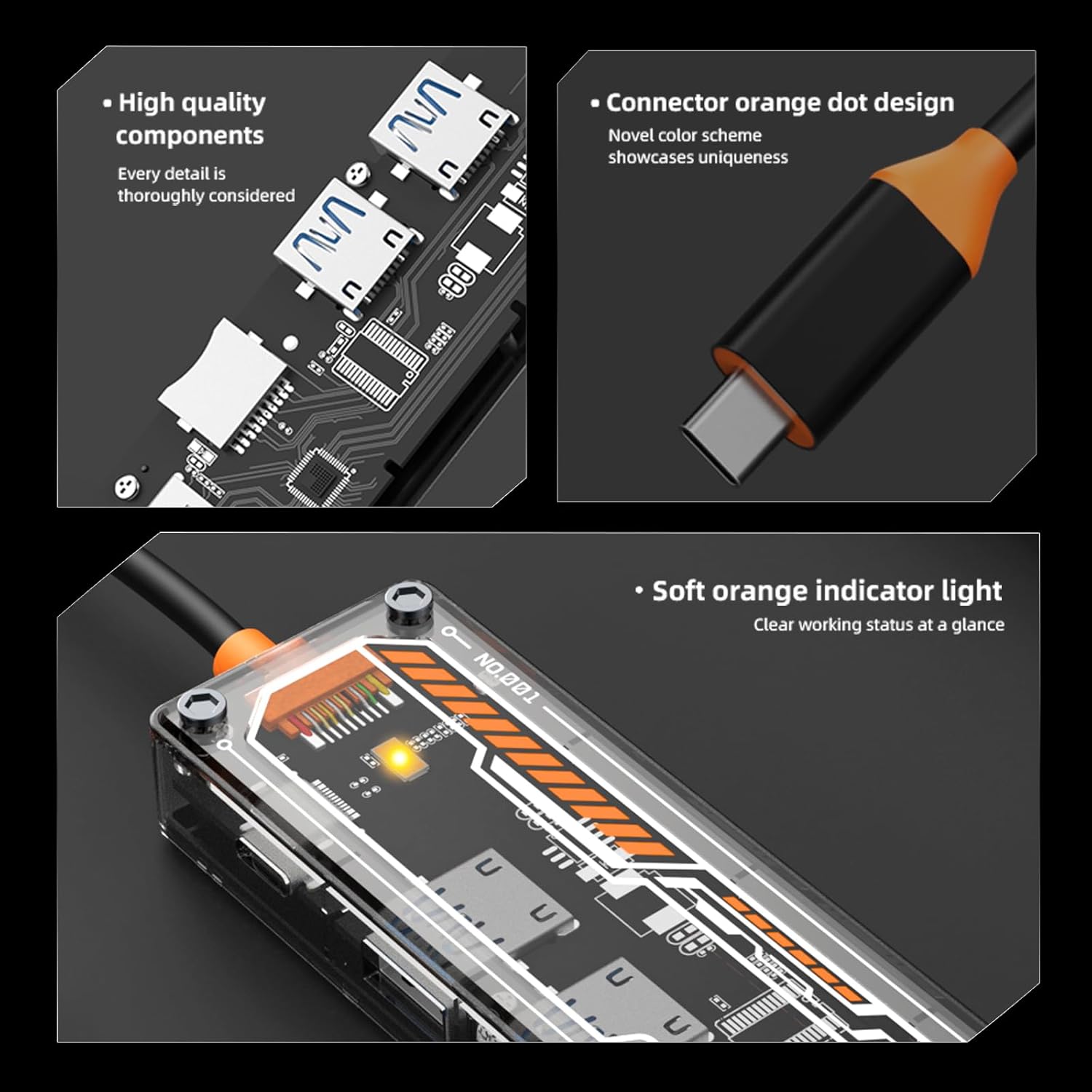 • High quality components

Every detail is thoroughly considered

• Connector orange dot design

Novel color scheme showcases uniqueness

• Soft orange indicator light

Clear working status at a glance

NO.001