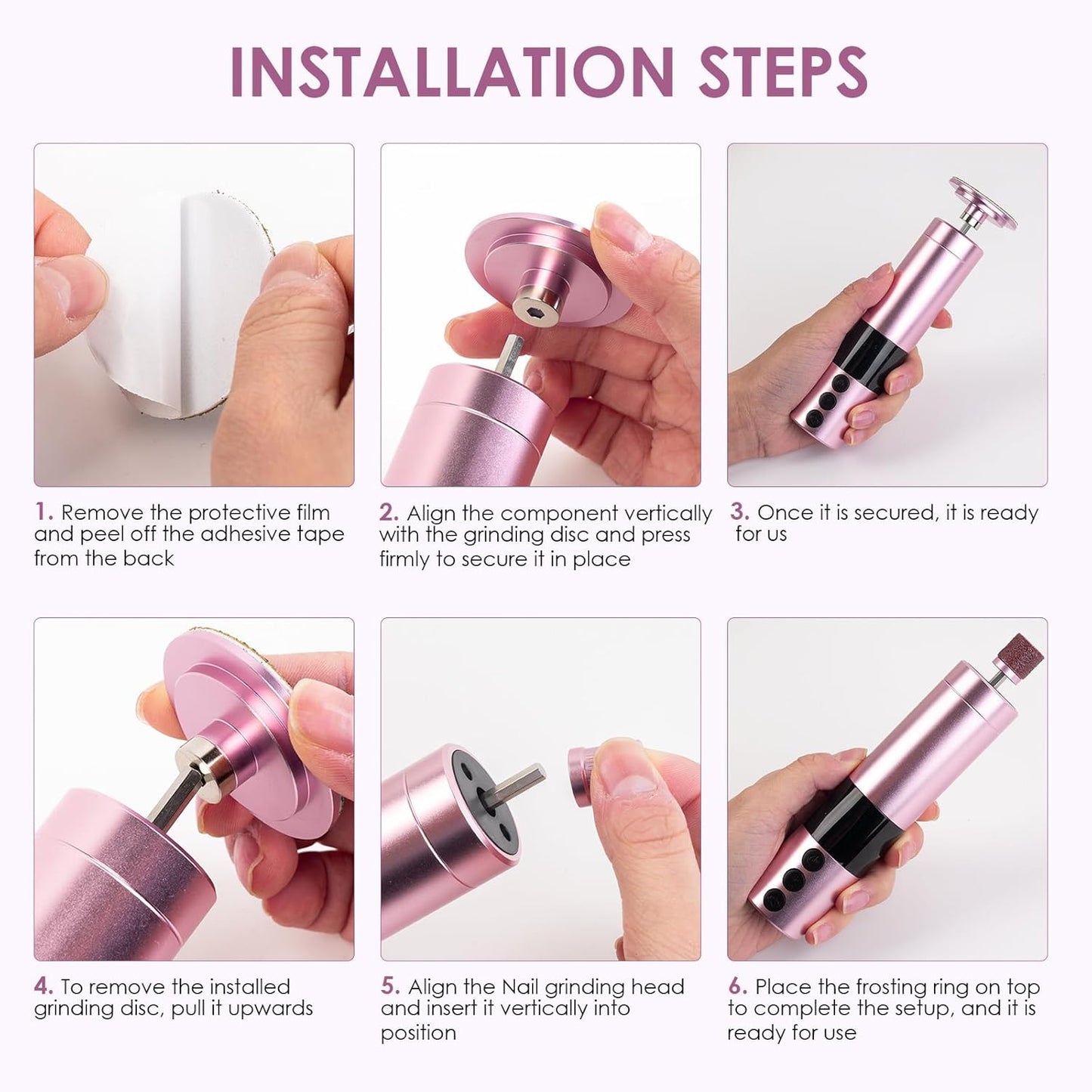 INSTALLATION STEPS

1. Remove the protective film and peel off the adhesive tape from the back

2. Align the component vertically with the grinding disc and press firmly to secure it in place

3. Once it is secured, it is ready for us

4. To remove the installed grinding disc, pull it upwards

5. Align the Nail grinding head and insert it vertically into position

6. Place the frosting ring on top to complete the setup, and it is ready for use