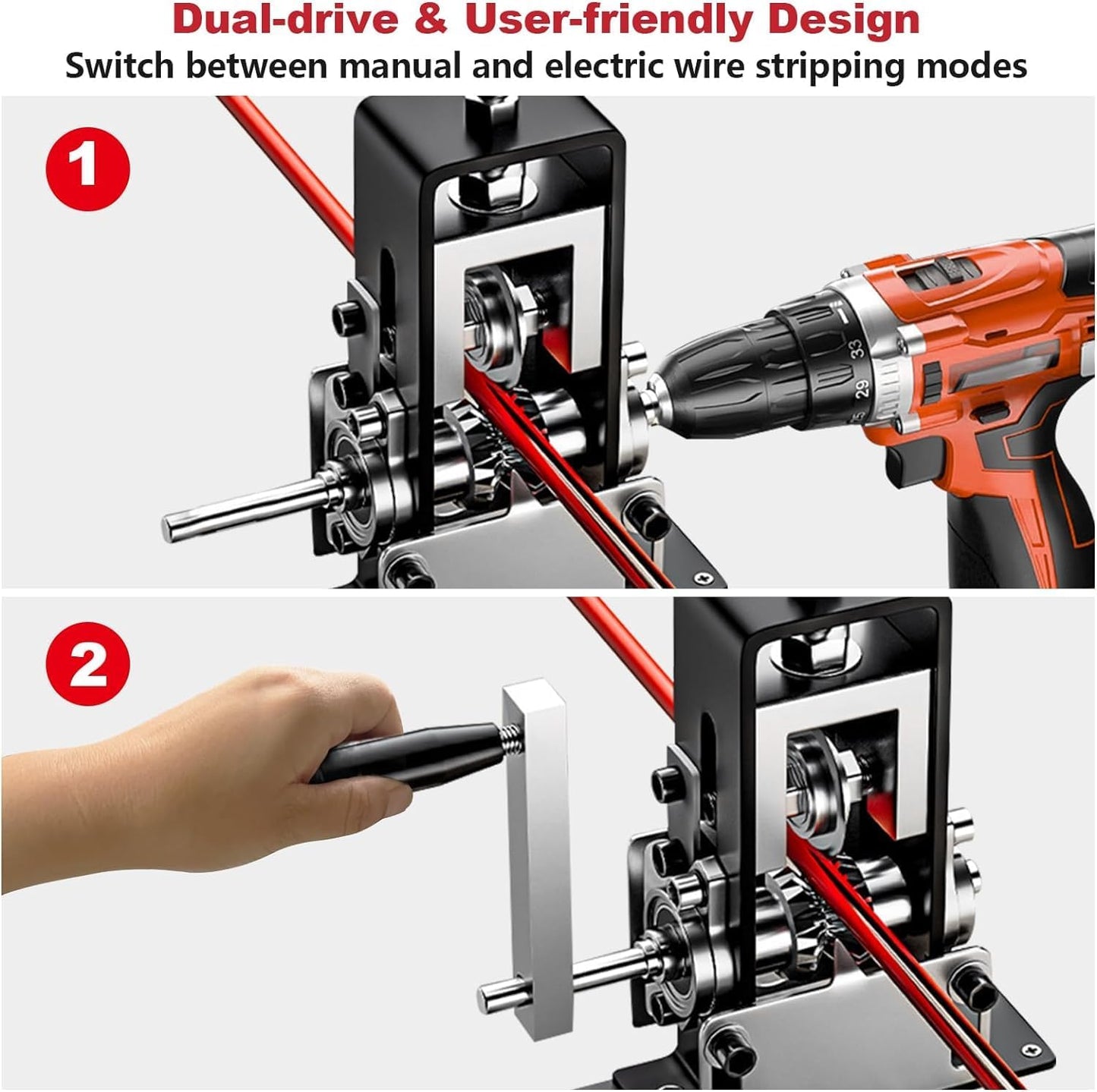 Dual-drive & User-friendly Design
Switch between manual and electric wire stripping modes

1

33
29
25

2