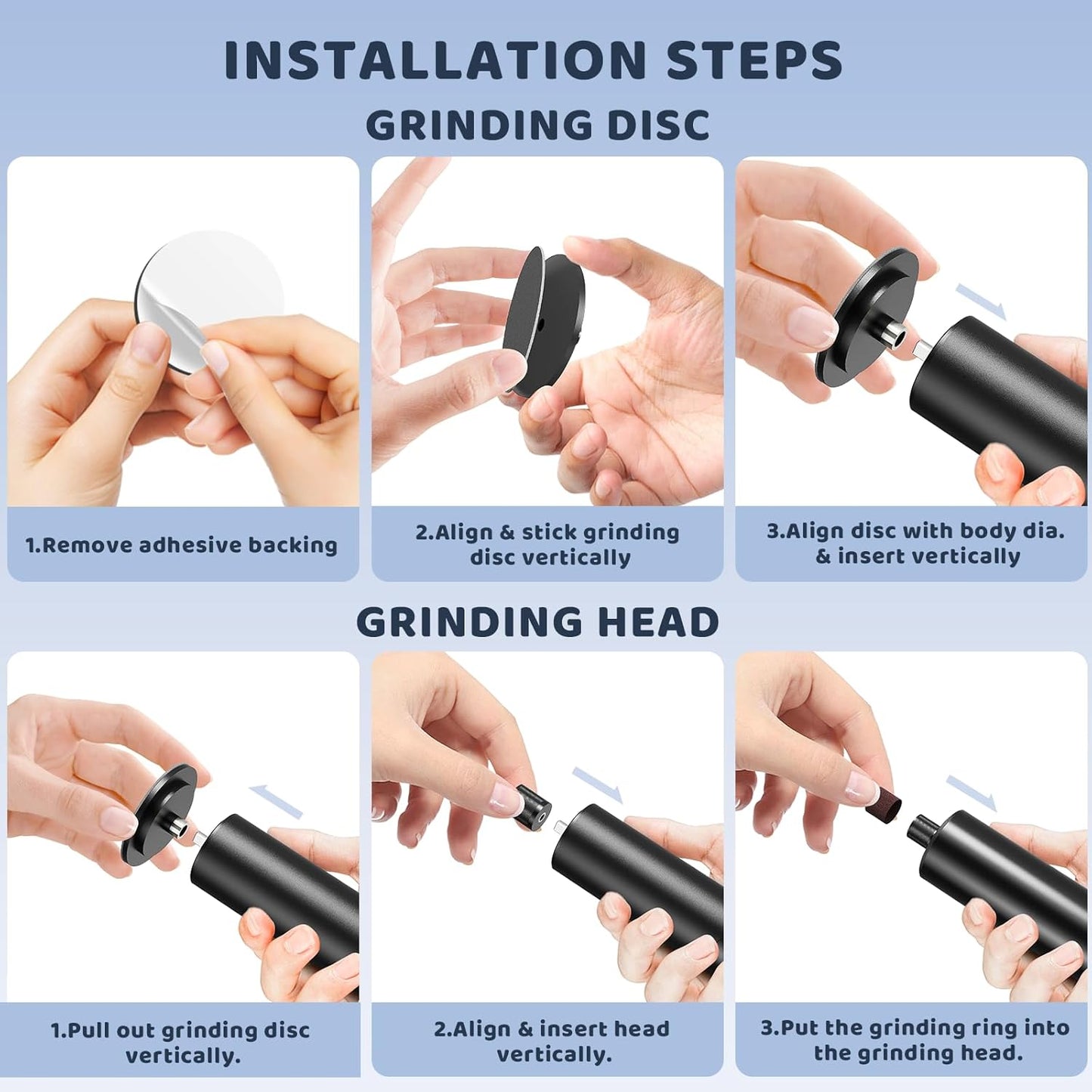 INSTALLATION STEPS

GRINDING DISC

1.Remove adhesive backing

2.Align & stick grinding disc vertically

3.Align disc with body dia. & insert vertically

GRINDING HEAD

1.Pull out grinding disc vertically.

2.Align & insert head vertically.

3.Put the grinding ring into the grinding head.