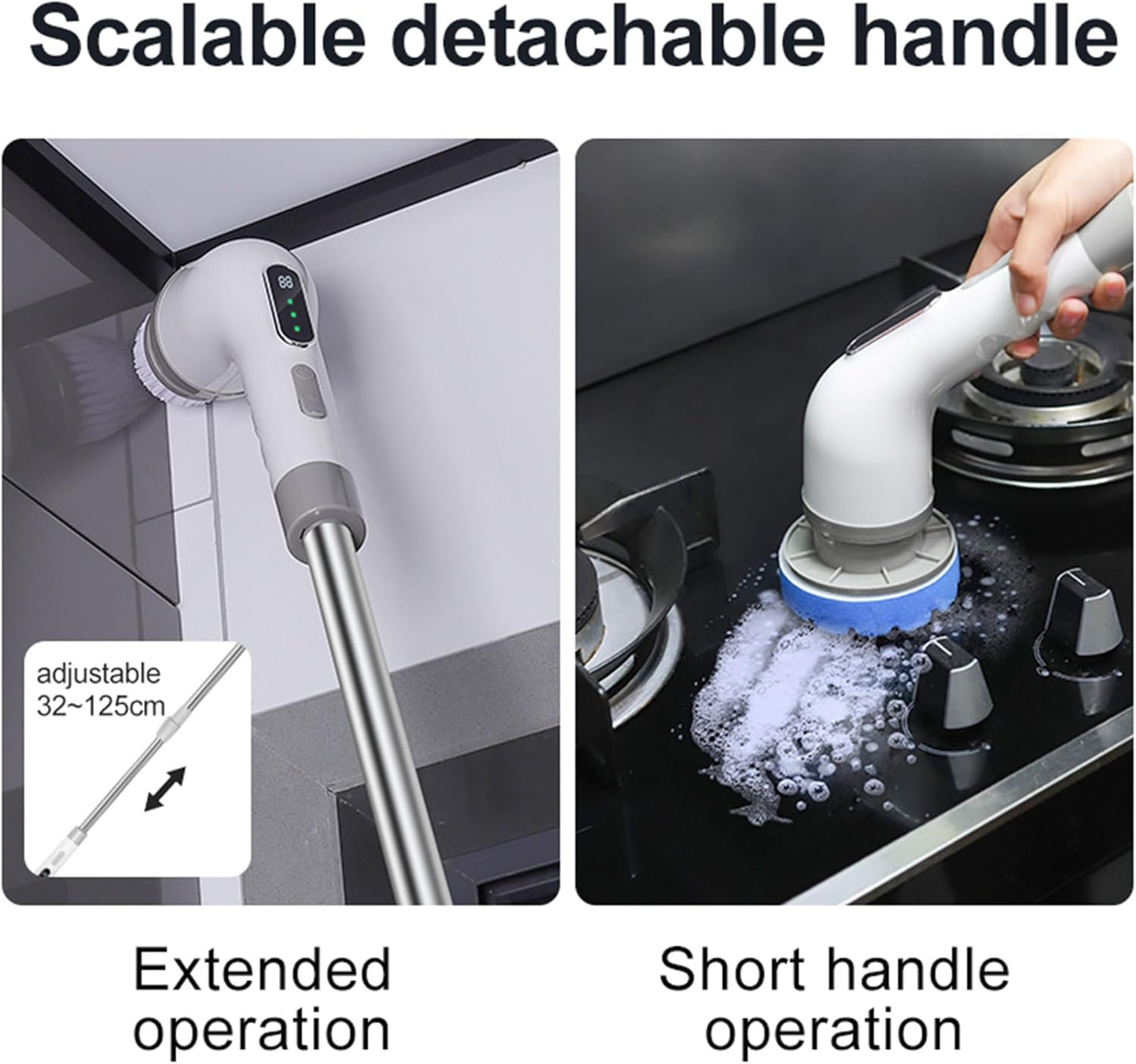 Scalable detachable handle

88

adjustable
32~125cm

Extended operation

Short handle operation