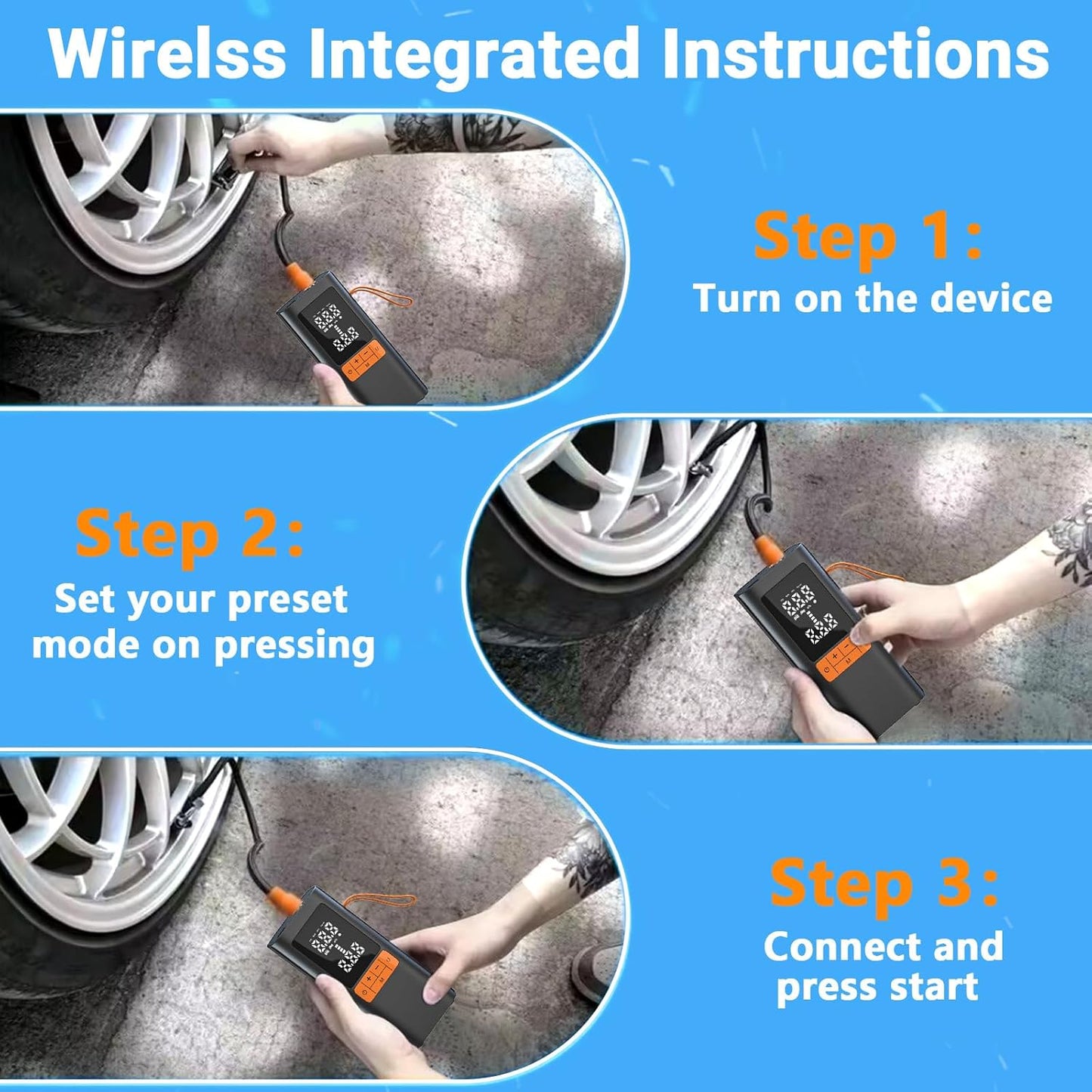 Wirelss Integrated Instructions

Step 1:
Turn on the device

Step 2:
Set your preset mode on pressing

Step 3:
Connect and press start