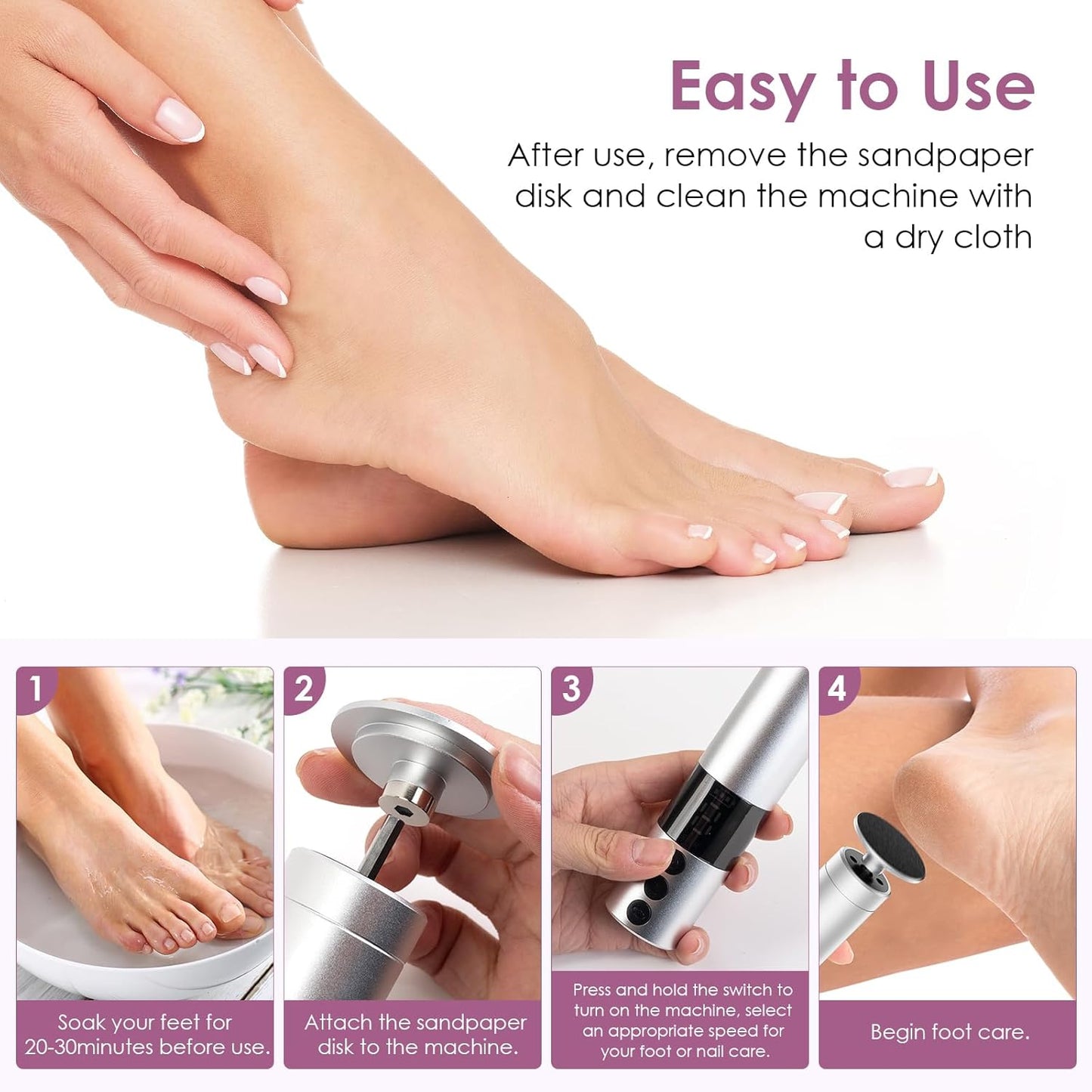 Easy to Use

After use, remove the sandpaper disk and clean the machine with a dry cloth

1
Soak your feet for 20-30minutes before use.

2
Attach the sandpaper disk to the machine.

3
Press and hold the switch to turn on the machine, select an appropriate speed for your foot or nail care.

4
Begin foot care.