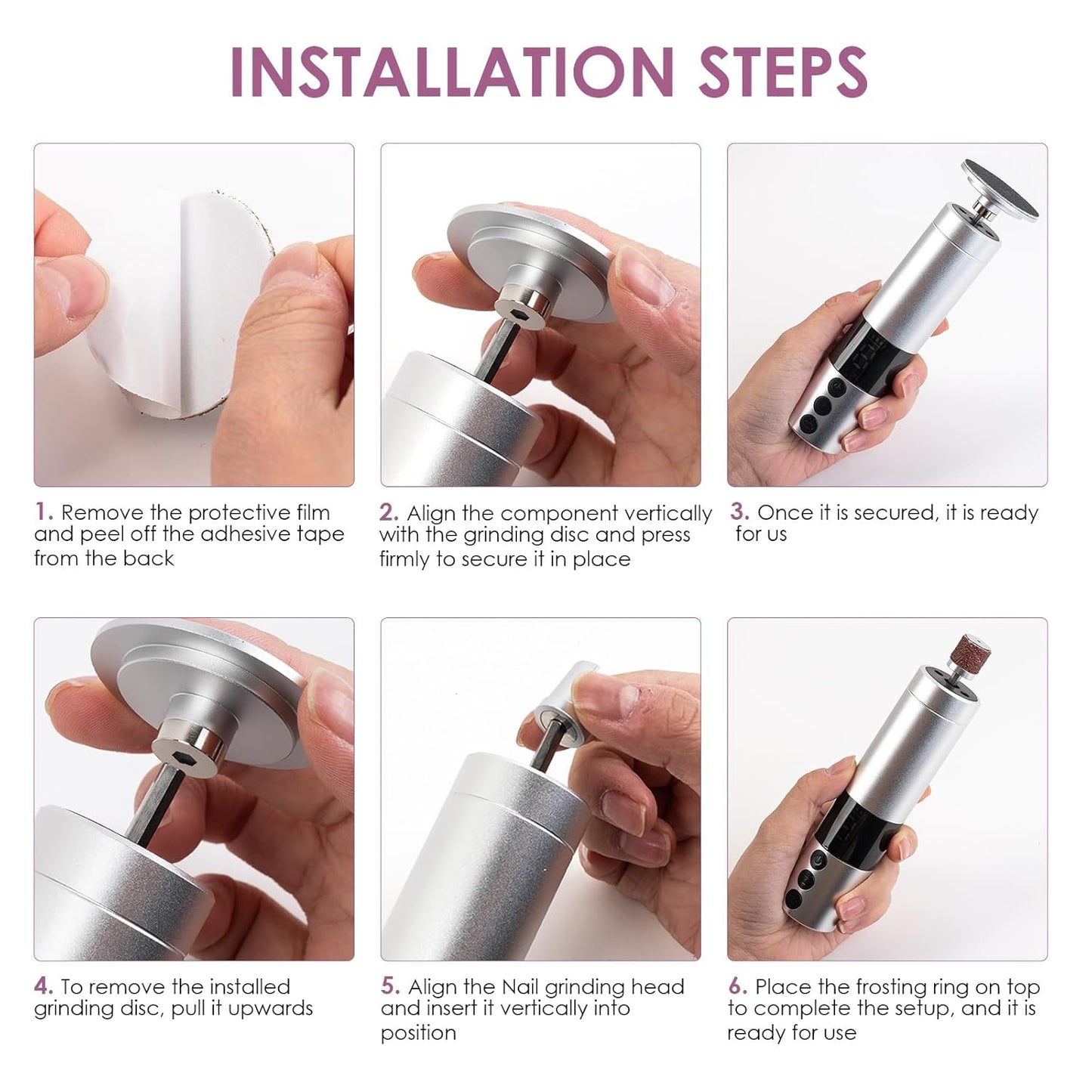 INSTALLATION STEPS

1. Remove the protective film and peel off the adhesive tape from the back

2. Align the component vertically with the grinding disc and press firmly to secure it in place

3. Once it is secured, it is ready for us

4. To remove the installed grinding disc, pull it upwards

5. Align the Nail grinding head and insert it vertically into position

6. Place the frosting ring on top to complete the setup, and it is ready for use